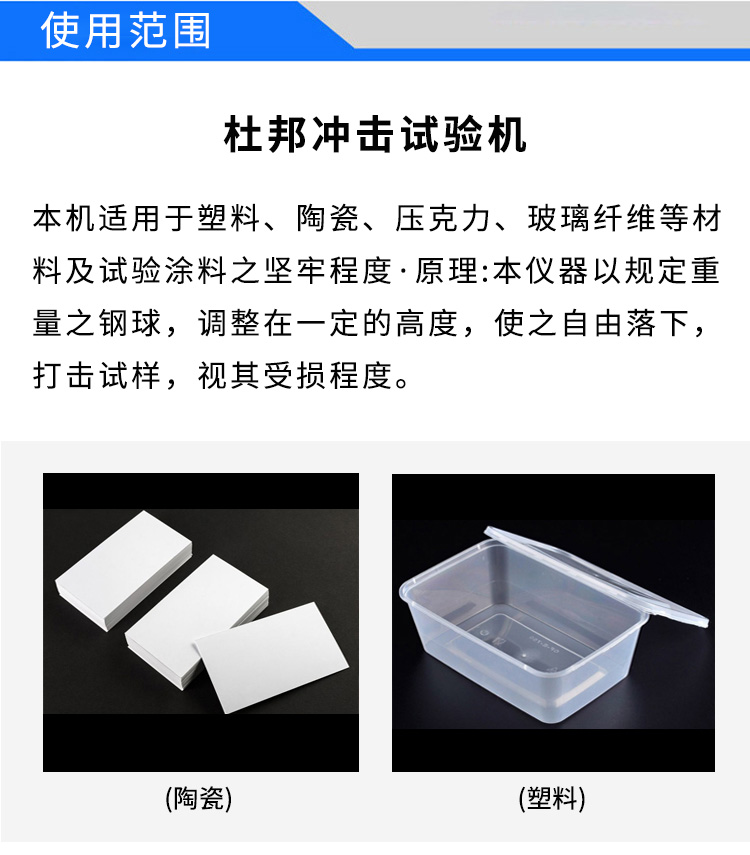 使用范围

杜邦冲击试验机

本机适用于塑料、陶瓷、压克力、玻璃纤维等材料及试验涂料之坚牢程度·原理:本仪器以规定重量之钢球，调整在一定的高度，使之自由落下，打击试样，视其受损程度。

(陶瓷)

(塑料)